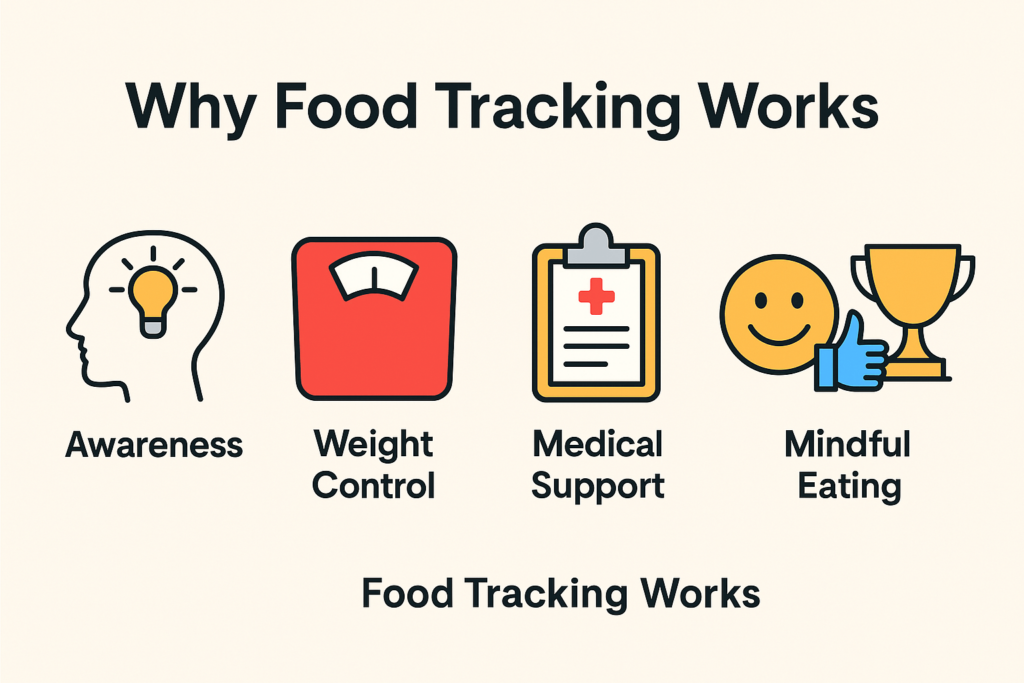 Why Food Tracking Works

Awareness

Weight Control

Medical Support

Mindful Eating

Food Tracking Works